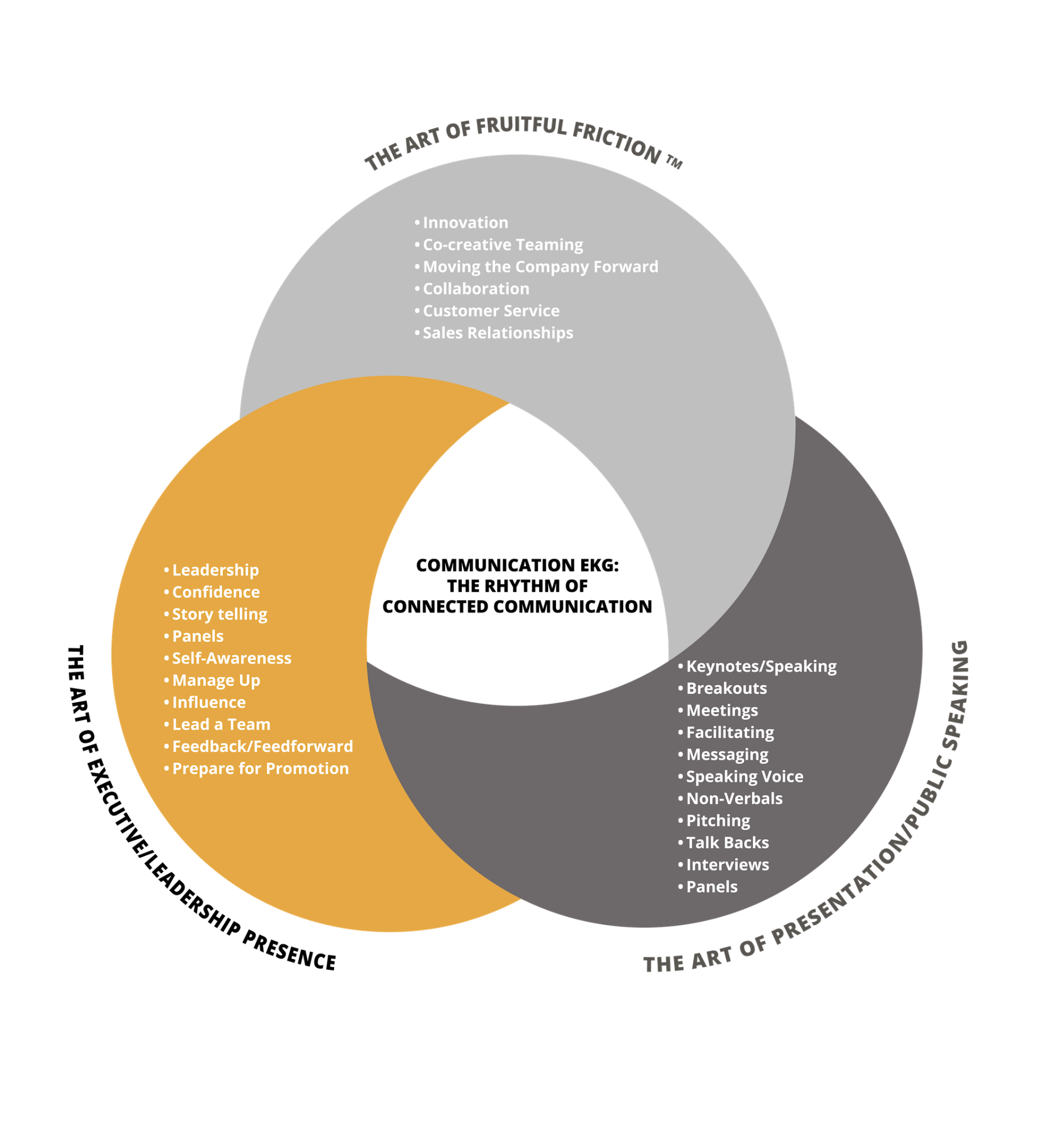 THE ART OF FRUITFUL FRICTION ™

• Innovation
• Co-creative Teaming
• Moving the Company Forward
• Collaboration
• Customer Service
• Sales Relationships

COMMUNICATION EKG:
THE RHYTHM OF
CONNECTED COMMUNICATION

• Leadership
• Confidence
• Story telling
• Panels
• Self-Awareness
• Manage Up
• Influence
• Lead a Team
• Feedback/Feedforward
• Prepare for Promotion

THE ART OF EXECUTIVE/LEADERSHIP PRESENCE

• Keynotes/Speaking
• Breakouts
• Meetings
• Facilitating
• Messaging
• Speaking Voice
• Non-Verbals
• Pitching
• Talk Backs
• Interviews
• Panels

THE ART OF PRESENTATION/PUBLIC SPEAKING